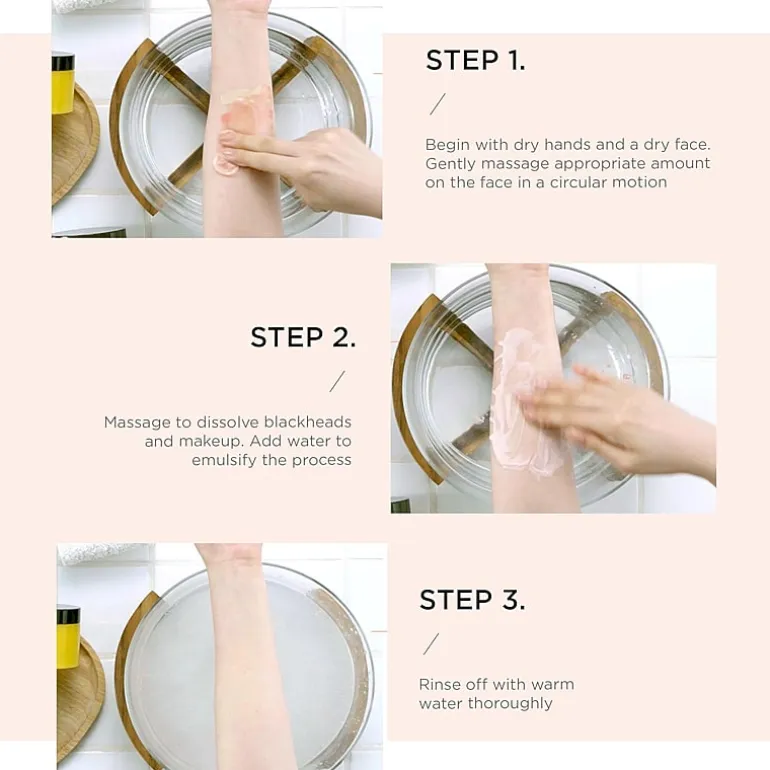 STEP 1.

/

Begin with dry hands and a dry face. Gently massage appropriate amount on the face in a circular motion

STEP 2.

/

Massage to dissolve blackheads and makeup. Add water to emulsify the process

STEP 3.

/

Rinse off with warm water thoroughly