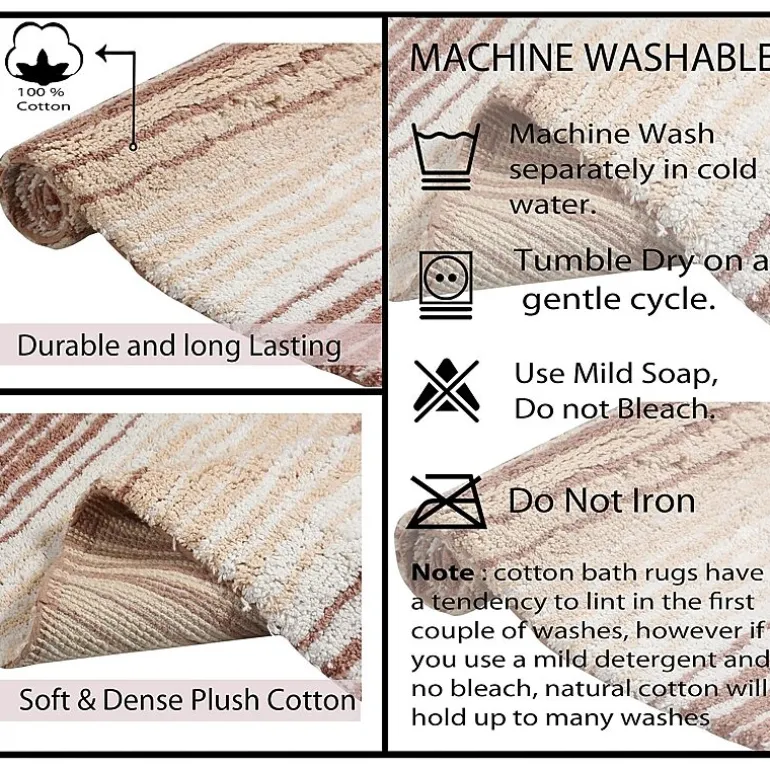 100 %
Cotton

Durable and long Lasting

Soft & Dense Plush Cotton

MACHINE WASHABLE

Machine Wash separately in cold water.

Tumble Dry on a gentle cycle.

Use Mild Soap, Do not Bleach.

Do Not Iron

Note : cotton bath rugs have a tendency to lint in the first couple of washes, however if you use a mild detergent and no bleach, natural cotton will hold up to many washes