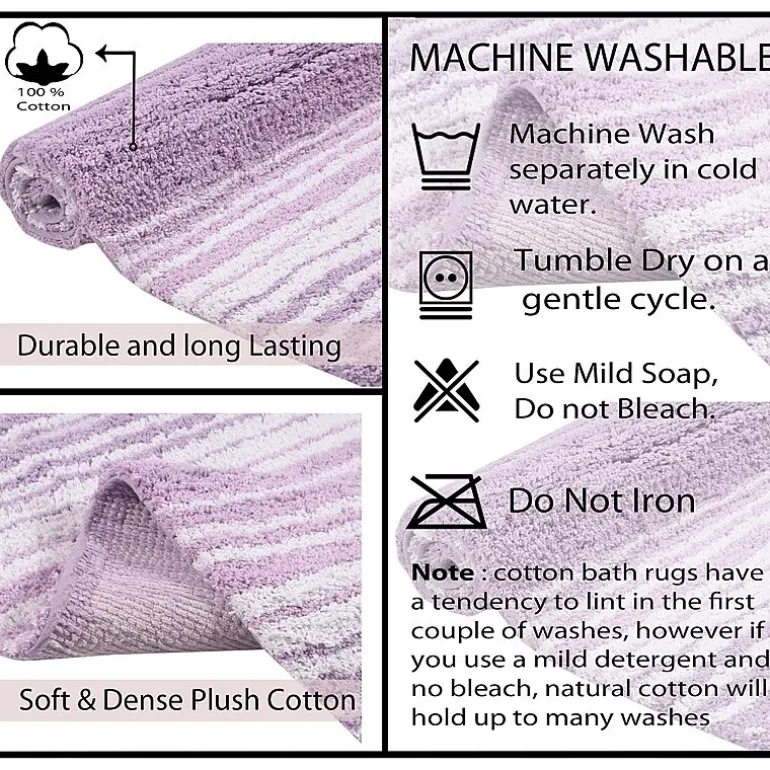 100 %
Cotton

Durable and long Lasting

Soft & Dense Plush Cotton

MACHINE WASHABLE

Machine Wash separately in cold water.

Tumble Dry on a gentle cycle.

Use Mild Soap, Do not Bleach.

Do Not Iron

Note : cotton bath rugs have a tendency to lint in the first couple of washes, however if you use a mild detergent and no bleach, natural cotton will hold up to many washes