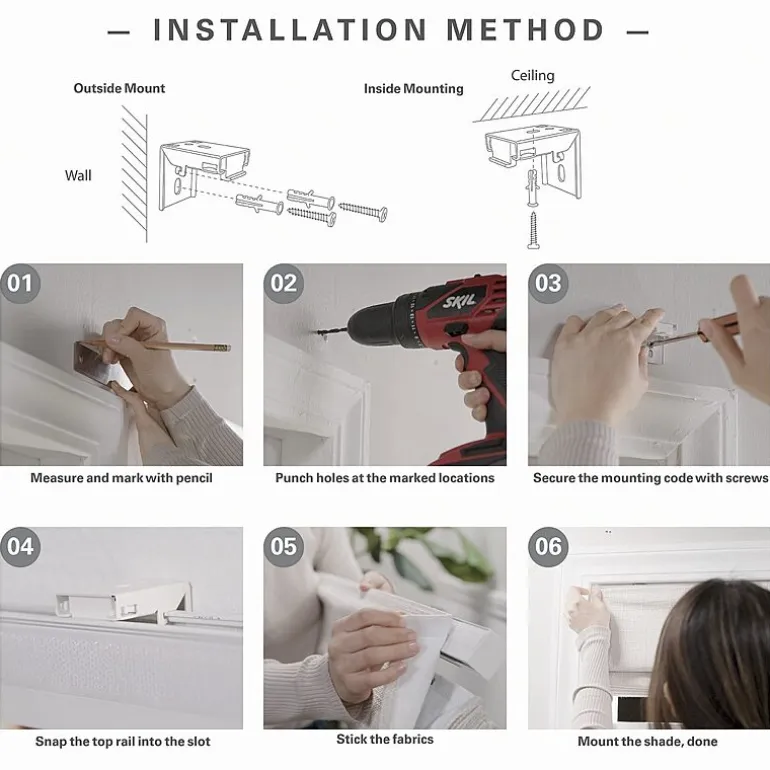 — INSTALLATION METHOD —

Outside Mount

Wall

Inside Mounting

Ceiling

01

Measure and mark with pencil

02

SKIL

Punch holes at the marked locations

03

Secure the mounting code with screws

04

Snap the top rail into the slot

05

Stick the fabrics

06

Mount the shade, done