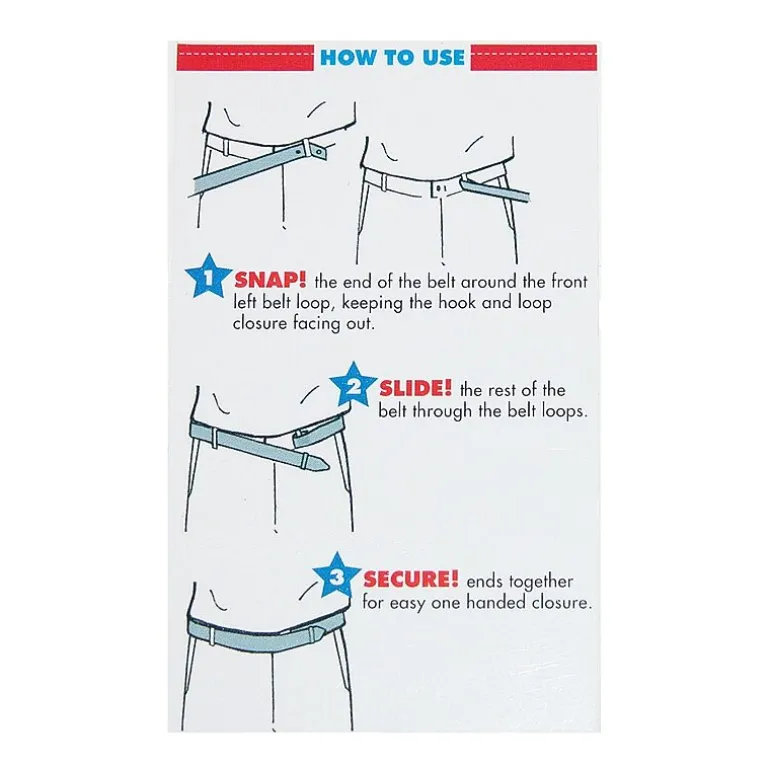 HOW TO USE

1 SNAP! the end of the belt around the front left belt loop, keeping the hook and loop closure facing out.

2 SLIDE! the rest of the belt through the belt loops.

3 SECURE! ends together for easy one handed closure.