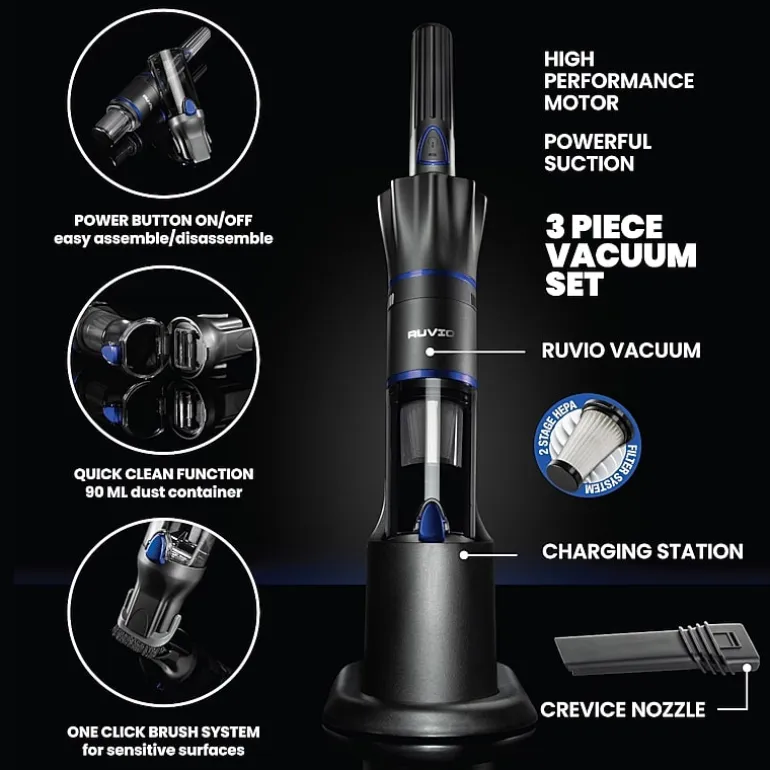 POWER BUTTON ON/OFF
easy assemble/disassemble

QUICK CLEAN FUNCTION
90 ML dust container

ONE CLICK BRUSH SYSTEM
for sensitive surfaces

HIGH PERFORMANCE MOTOR

POWERFUL SUCTION

3 PIECE VACUUM SET

RUVIO

RUVIO VACUUM

2 STAGE HEPA FILTER SYSTEM

CHARGING STATION

CREVICE NOZZLE