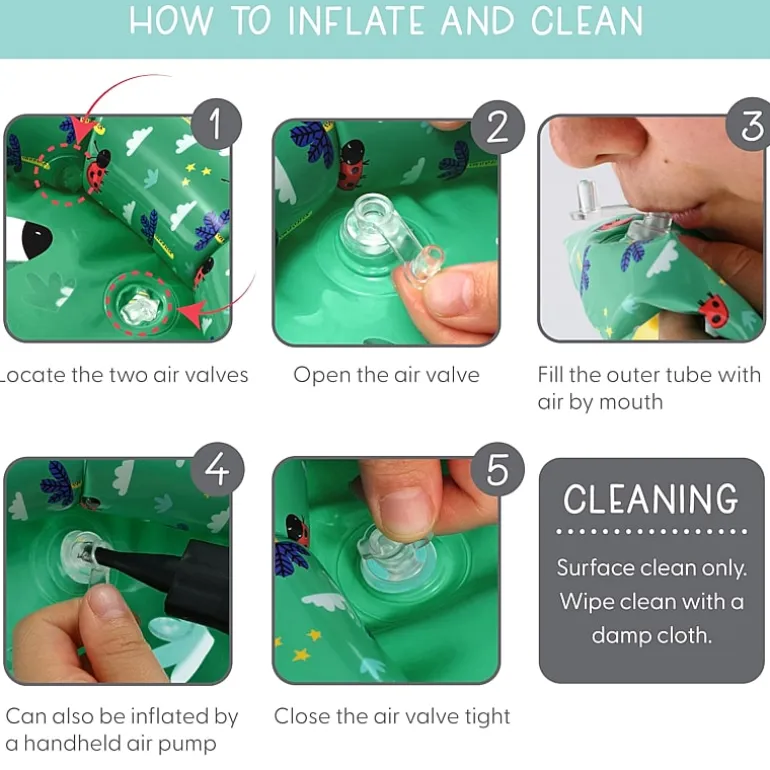 HOW TO INFLATE AND CLEAN

1

Locate the two air valves

2

Open the air valve

3

Fill the outer tube with air by mouth

4

Can also be inflated by a handheld air pump

5

Close the air valve tight

CLEANING

Surface clean only. Wipe clean with a damp cloth.